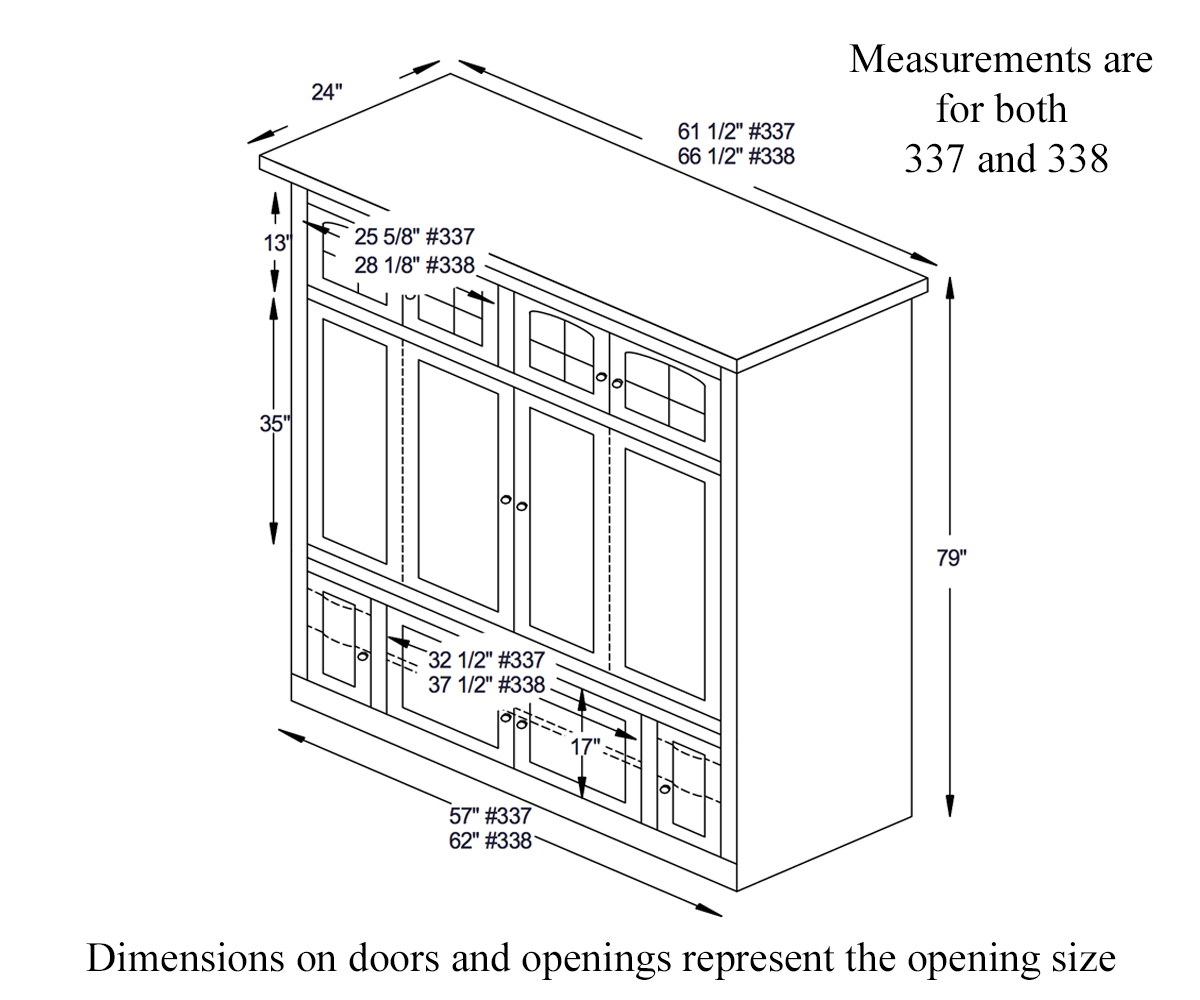 Measurements are for both 337 and 338

24"

61 1/2" #337
66 1/2" #338

13"

25 5/8" #337
28 1/8" #338

35"

79"

32 1/2" #337
37 1/2" #338

17"

57" #337
62" #338

Dimensions on doors and openings represent the opening size